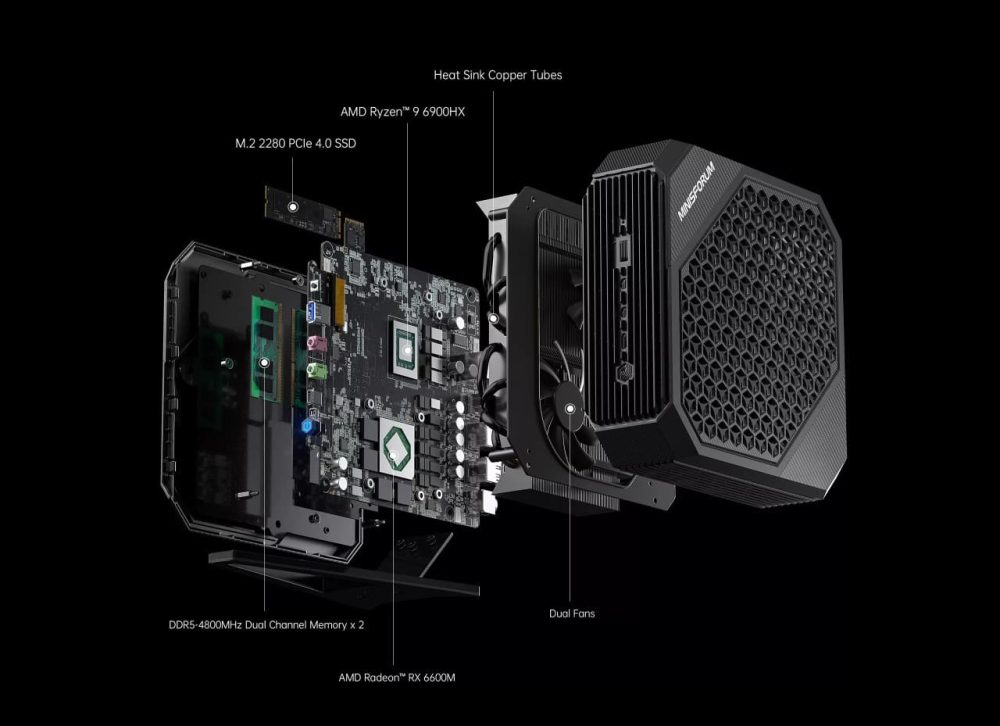 Heat Sink Copper Tubes

AMD Ryzen™ 9 6900HX

M.2 2280 PCIe 4.0 SSD

MINISFORUM

DDR5-4800MHz Dual Channel Memory x 2

Dual Fans

AMD Radeon™ RX 6600M